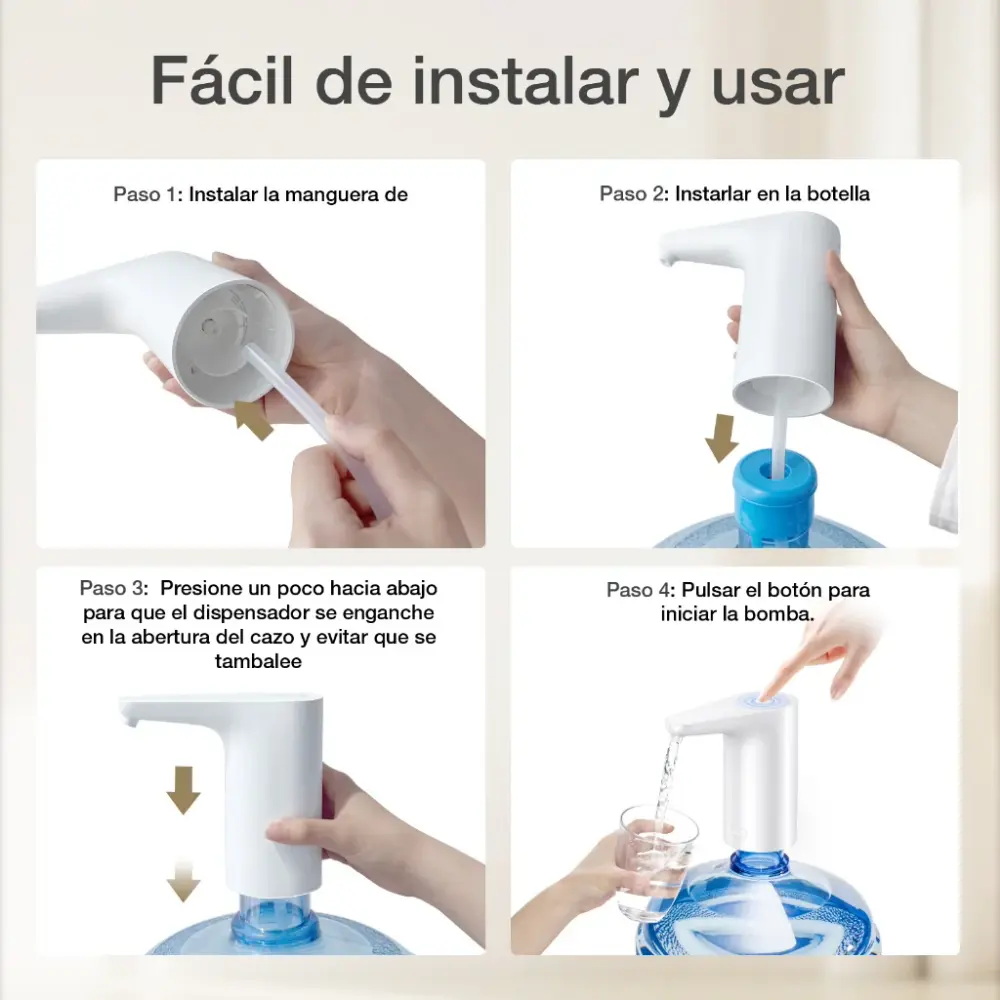 Fácil de instalar y usar

Paso 1: Instalar la manguera de

Paso 2: Instarlar en la botella

Paso 3: Presione un poco hacia abajo para que el dispensador se enganche en la abertura del cazo y evitar que se tambalee

Paso 4: Pulsar el botón para iniciar la bomba.